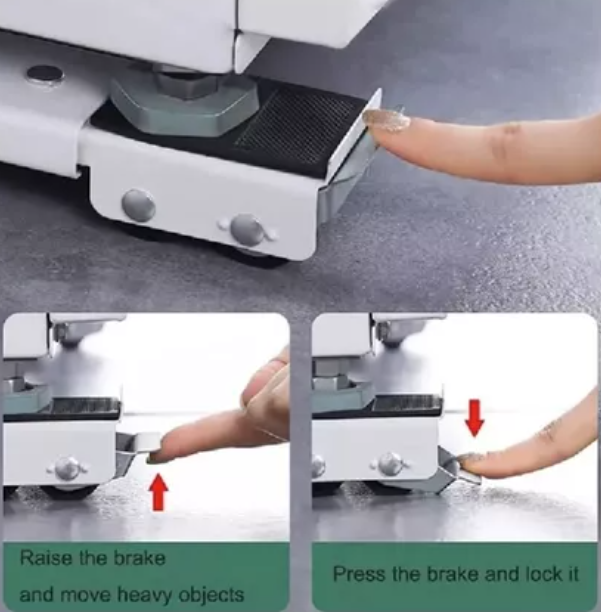 Raise the brake
and move heavy objects

Press the brake and lock it